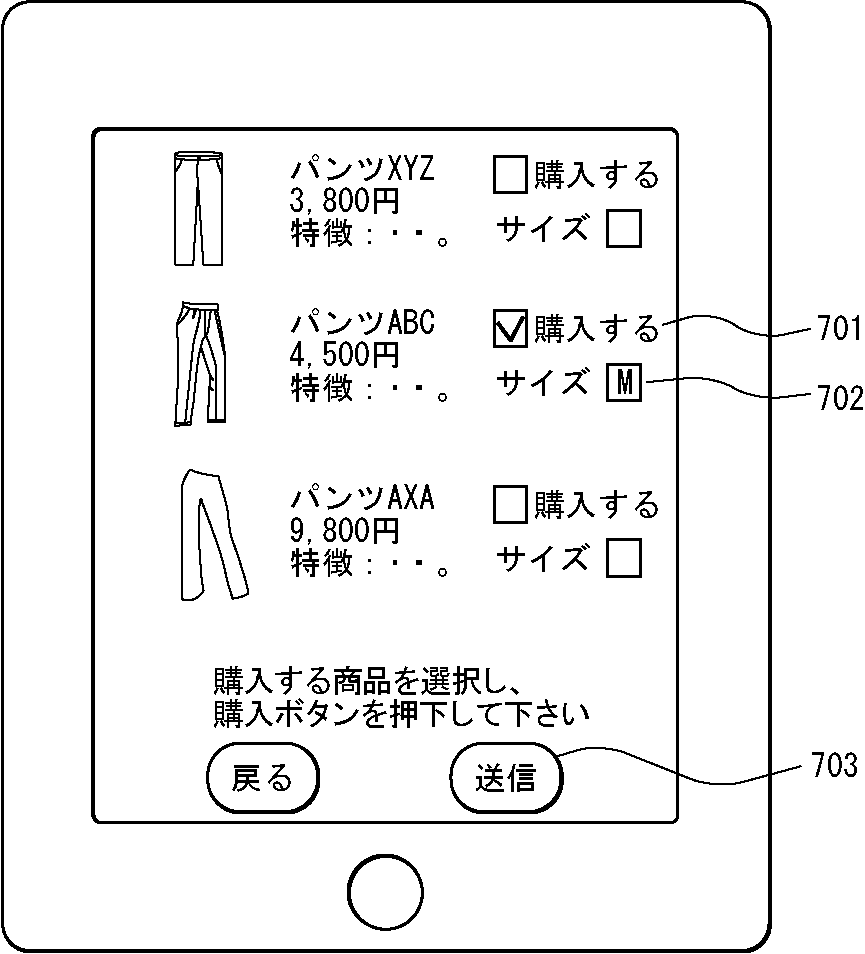 パンツXYZ
3,800円
特徴：・・。

購入する
サイズ

パンツABC
4,500円
特徴：・・。

購入する
サイズ M

701
702

パンツAXA
9,800円
特徴：・・。

購入する
サイズ

購入する商品を選択し、
購入ボタンを押下して下さい

戻る
送信

703